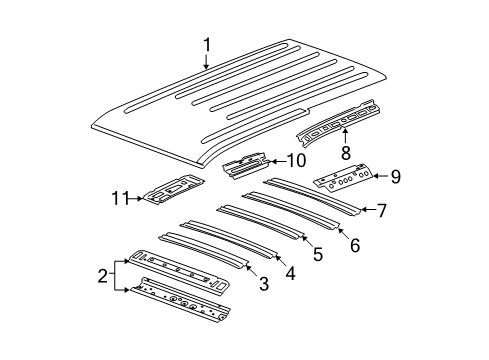 1
8
10
9
11
7
6
5
4
3
2