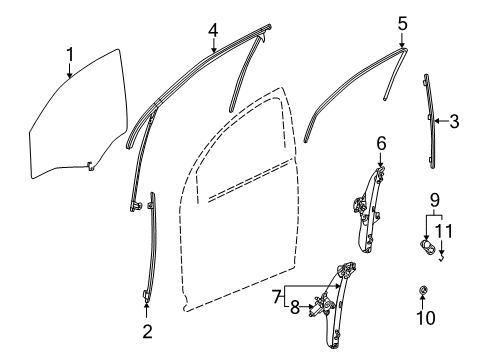 1
4
5
3
6
9
11
2
7
8
10