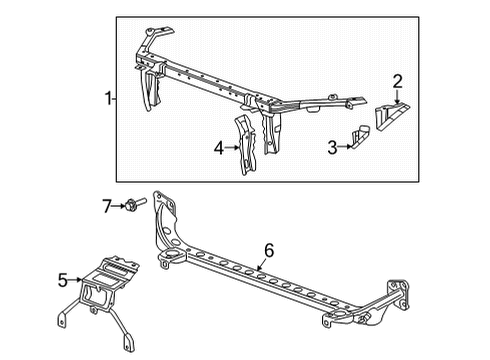 1
2
4
3
7
6
5