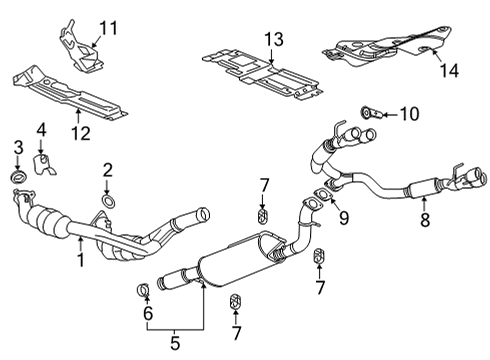 11
13
14
12
10
4
3
2
7
9
8
1
7
6
7
5