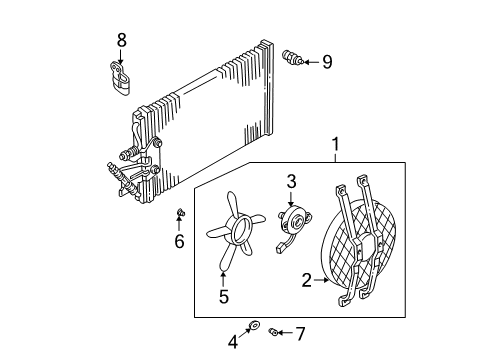 8
9
1
3
6
5
2
4
7