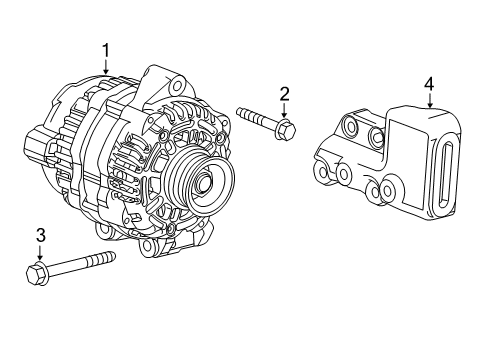 1
2
4
3