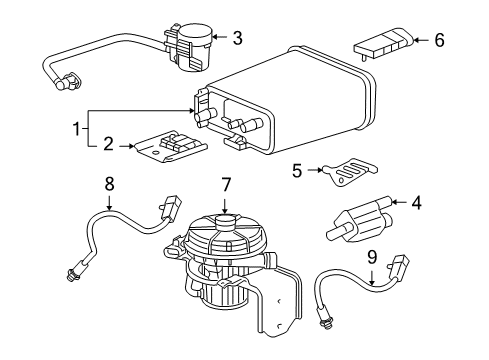 3
6
1
2
5
8
7
4
9