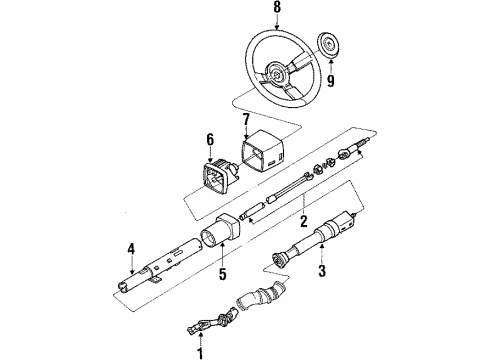 8
9
7
6
2
4
5
3
1