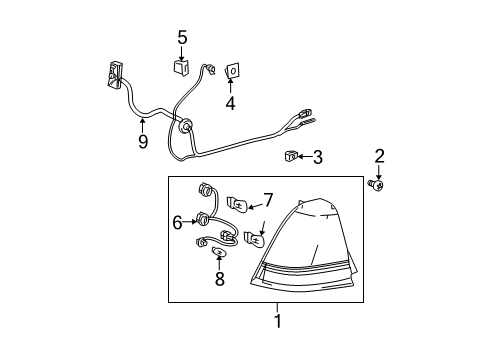 5
4
9
3
2
7
6
8
1