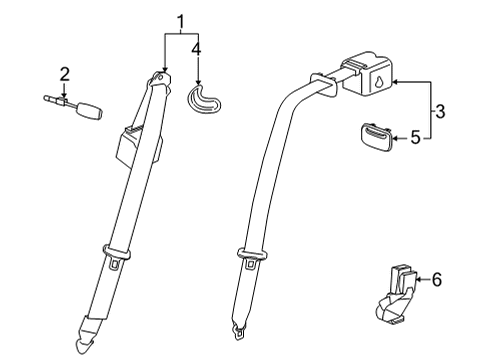 1
4
2
3
5
6