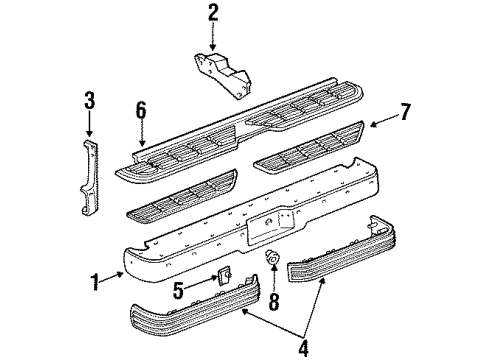 2
3
6
7
1
5
8
4