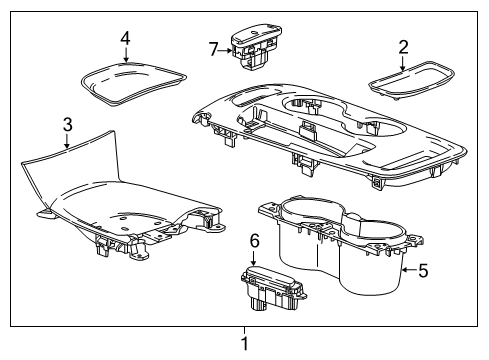 4
7
2
3
6
5
1