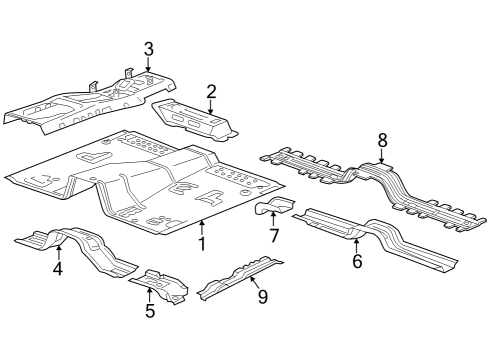 3
2
8
1
7
6
4
5
9