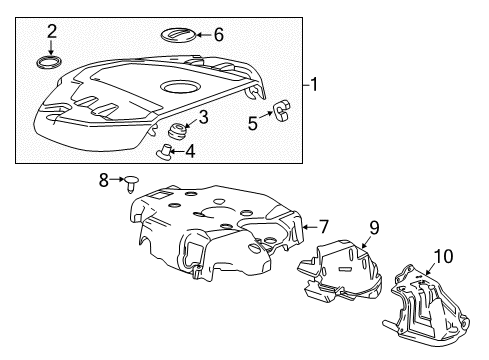 2
6
1
3
5
4
8
7
9
10