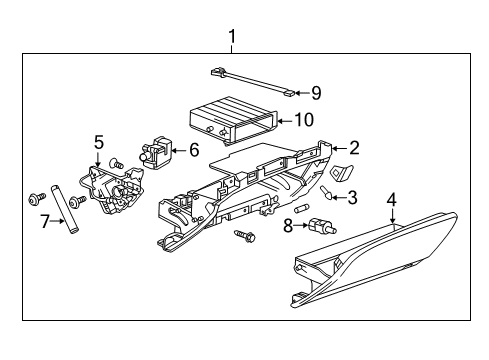 1
9
10
5
6
2
3
4
7
8