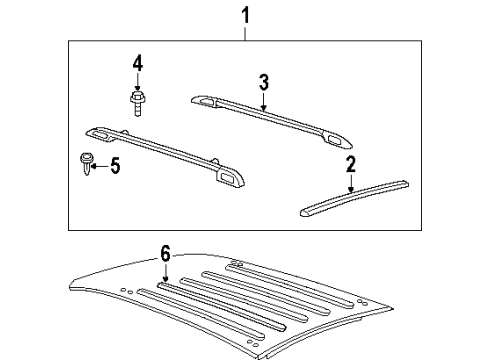 1
4
3
5
2
6