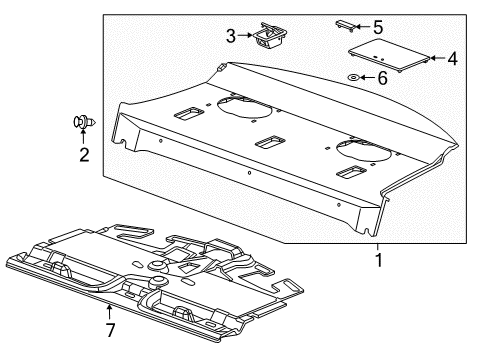 3
5
4
6
2
1
7