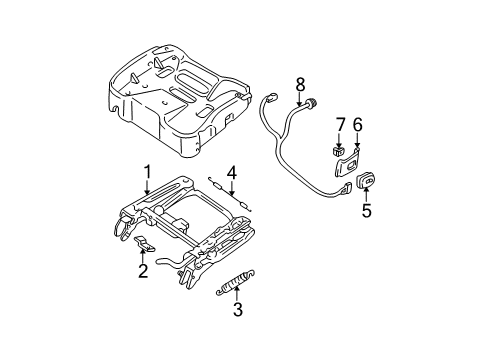 8
7
6
1
4
5
2
3