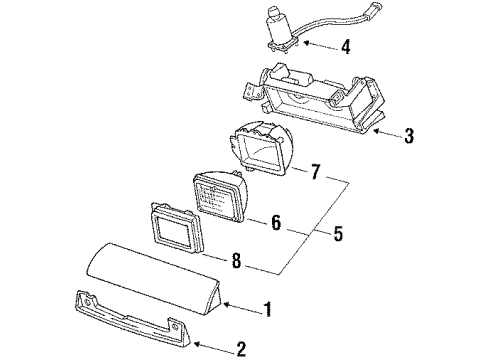 4
3
7
6
5
8
1
2