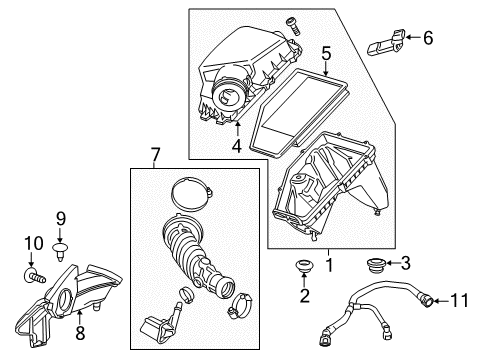 6
5
4
7
9
10
8
1
3
2
11