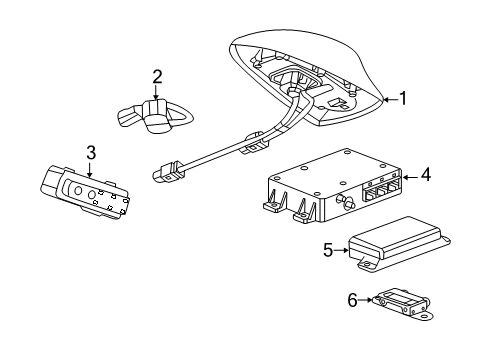 2
1
3
4
5
6