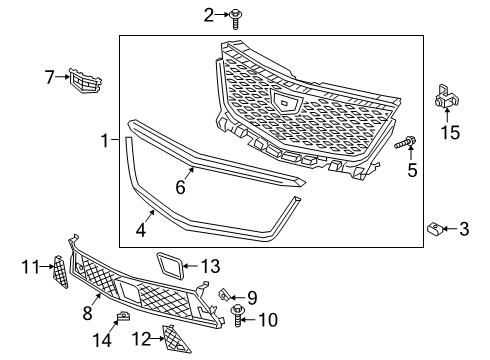 2
7
15
1
5
6
4
3
11
13
9
8
10
14
12