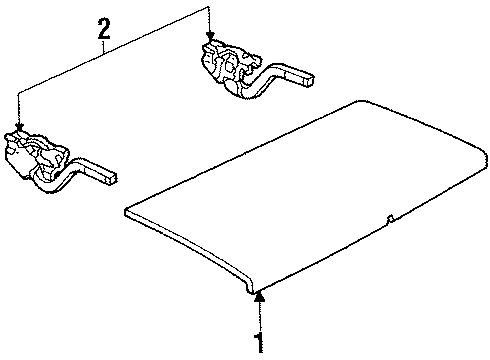 2

1