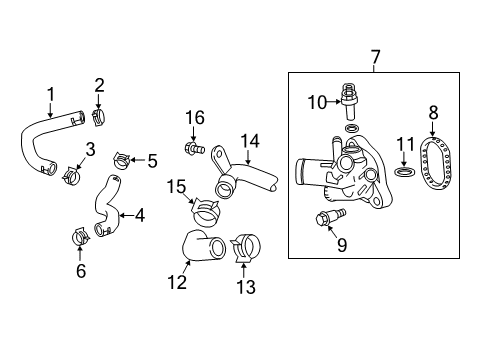 1
2
3
5
4
6
16
14
15
12
13
7
10
8
11
9