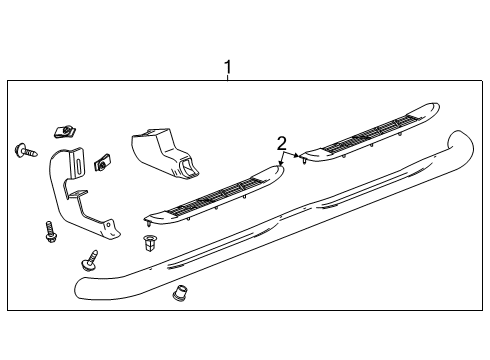 1
2