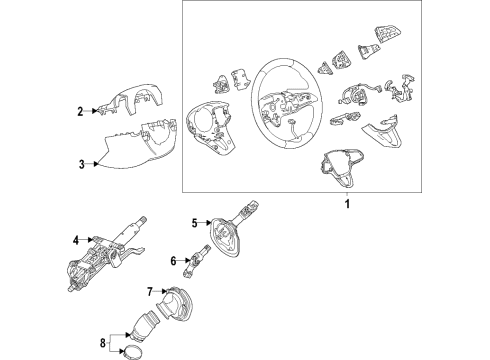 2
3
1
5
4
6
7
8