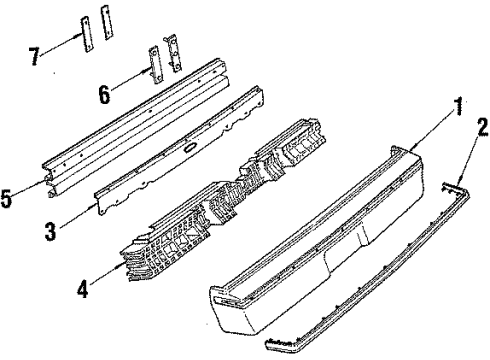 7
6
1
2
5
3
4