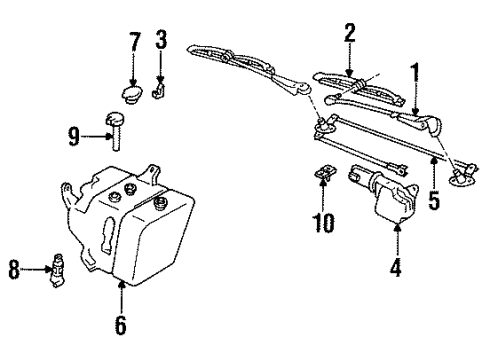 7
3
2
1
9
5
10
4
8
6