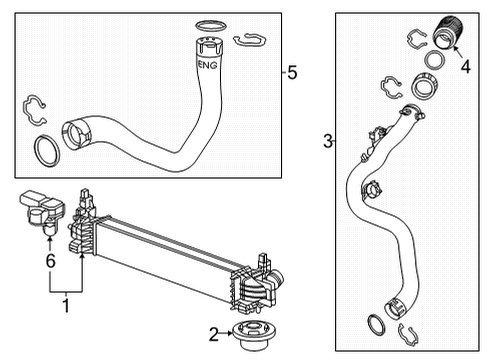 ENG
5
4
3
6
1
2