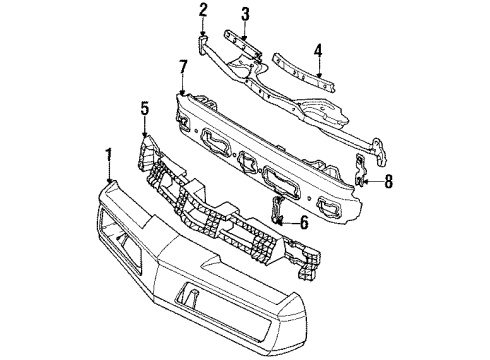 2
3
4
7
5
1
8
6