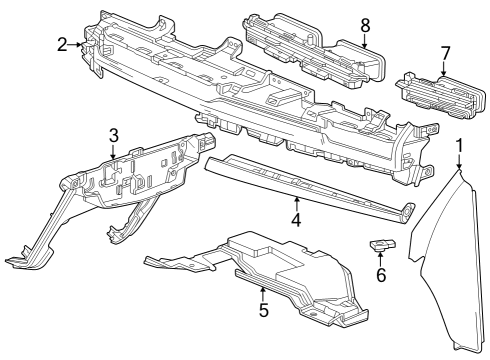 2
8
7
3
1
4
6
5