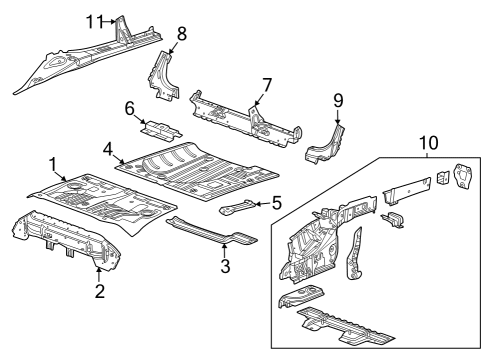 11
8
7
9
6
10
4
1
5
3
2