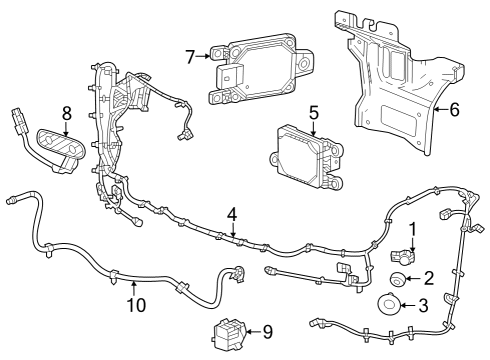 7
8
5
6
4
1
2
3
10
9