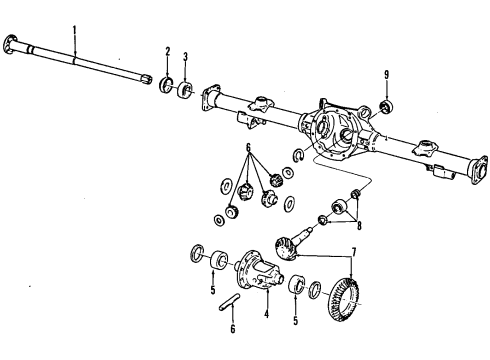 1
2
3
9
6
8
7
5
4
5
6