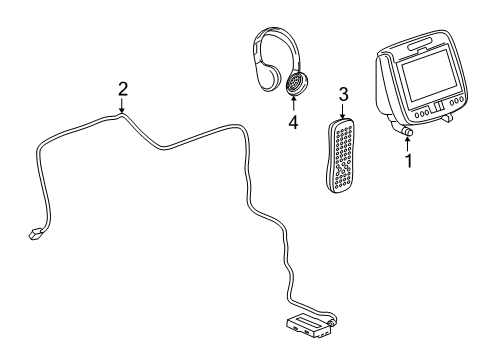 2
4
3
1