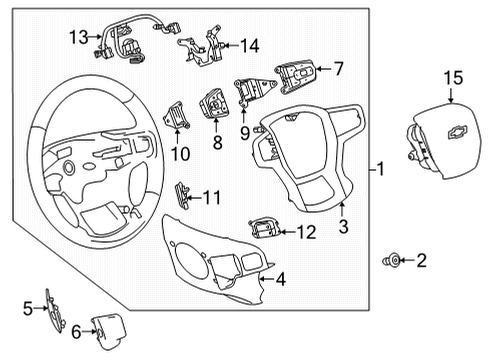 13
14
7
15
10
8
9
1
11
3
12
2
4
5
6