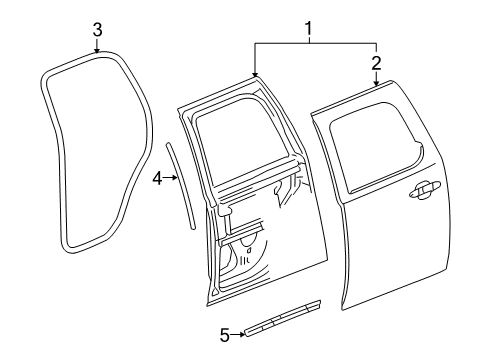 3
1
2
4
5