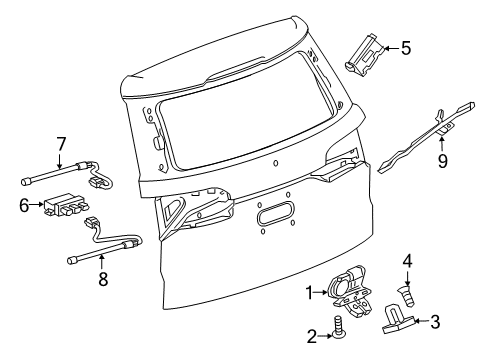 5
7
9
6
8
4
1
3
2