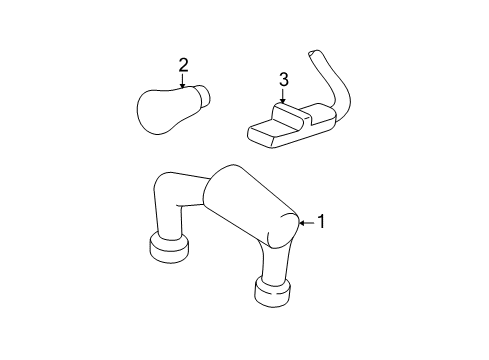 2
3
1