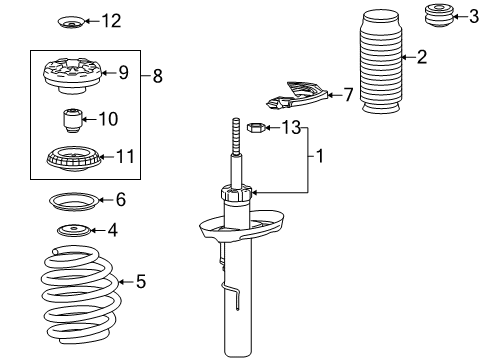 12
3
2
9
8
7
10
13
1
11
6
4
5