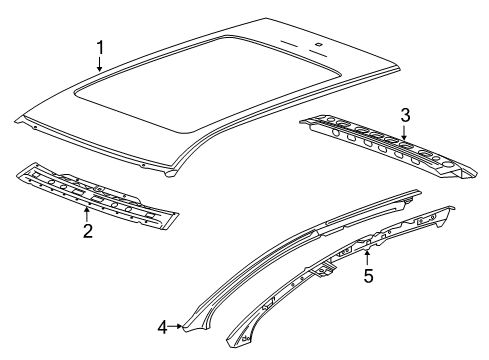 1
3
2
5
4