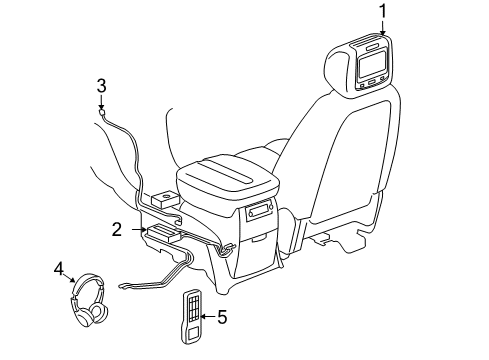 1
3
2
4
5