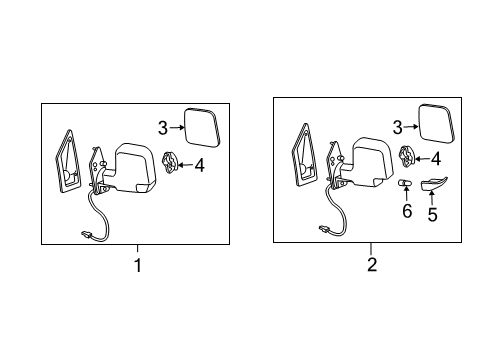 3
4
1
3
4
6
5
2