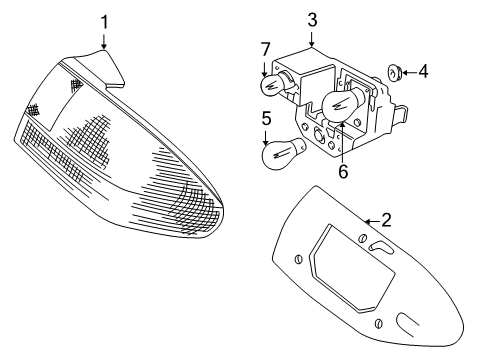 1
3
7
4
5
6
2