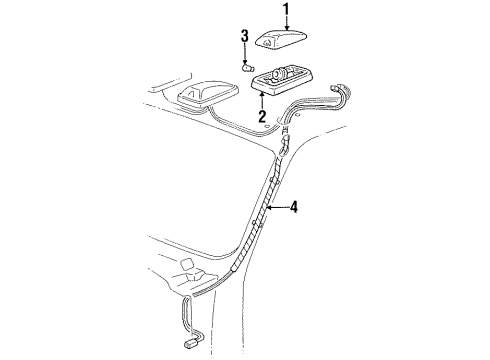 1
3
2
4