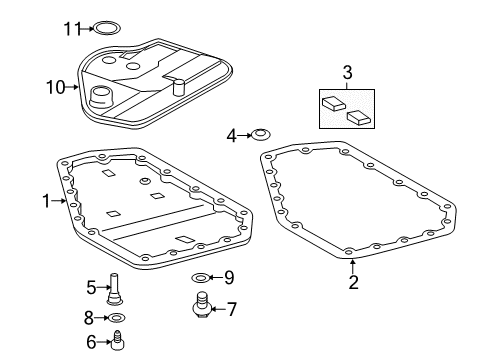 11
10
3
4
1
2
5
9
7
8
6