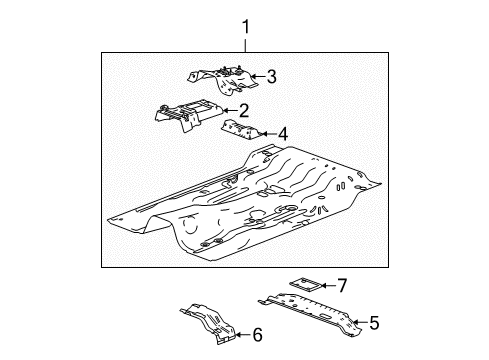 1
3
2
4
7
5
6