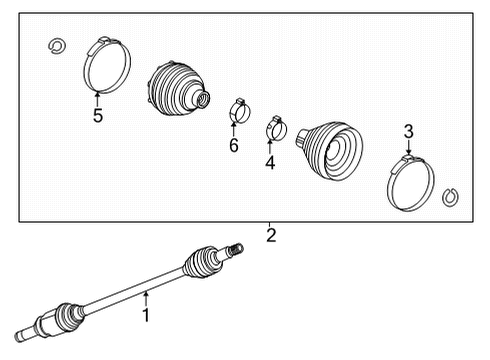 5
6
4
3
2
1