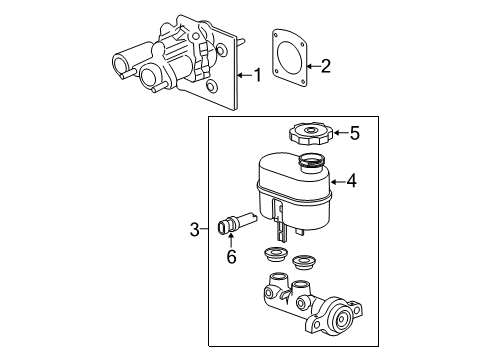 1
2
5
4
3
6