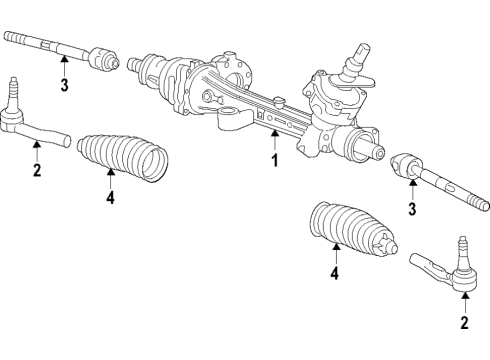 3
2
4
1
3
4
2